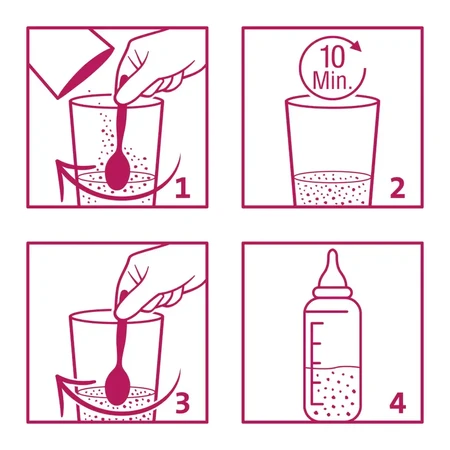 1

10 Min.

2

3

4