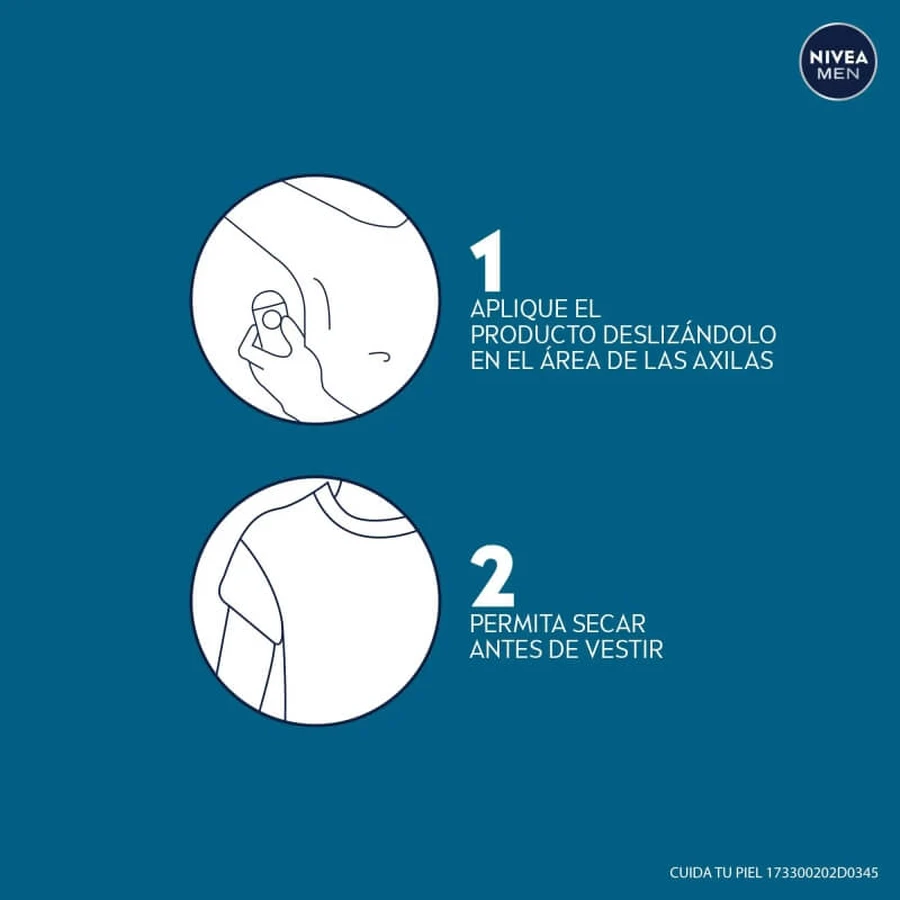 NIVEA
MEN

1
APLIQUE EL PRODUCTO DESLIZÁNDOLO EN EL ÁREA DE LAS AXILAS

2
PERMITA SECAR ANTES DE VESTIR

CUIDA TU PIEL 173300202D0345